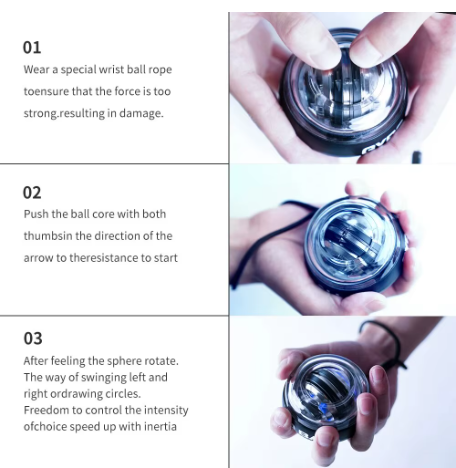 01
Wear a special wrist ball rope toensure that the force is too strong.resulting in damage.

02
Push the ball core with both thumbsin the direction of the arrow to theresistance to start

03
After feeling the sphere rotate. The way of swinging left and right ordrawing circles. Freedom to control the intensity ofchoice speed up with inertia